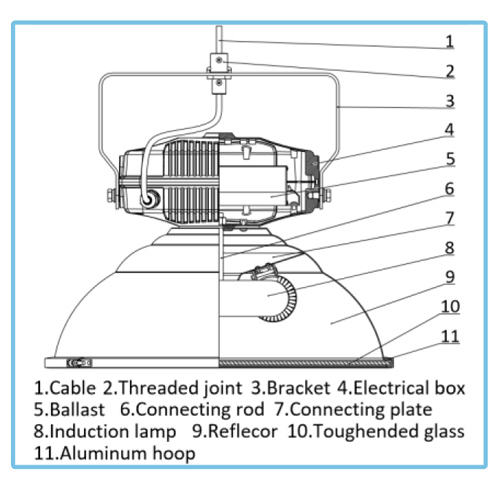 1
2
3
4
5
6
7
8
9
10
11

1.Cable 2.Threaded joint 3.Bracket 4.Electrical box
5.Ballast 6.Connecting rod 7.Connecting plate
8.Induction lamp 9.Reflecor 10.Toughended glass
11.Aluminum hoop